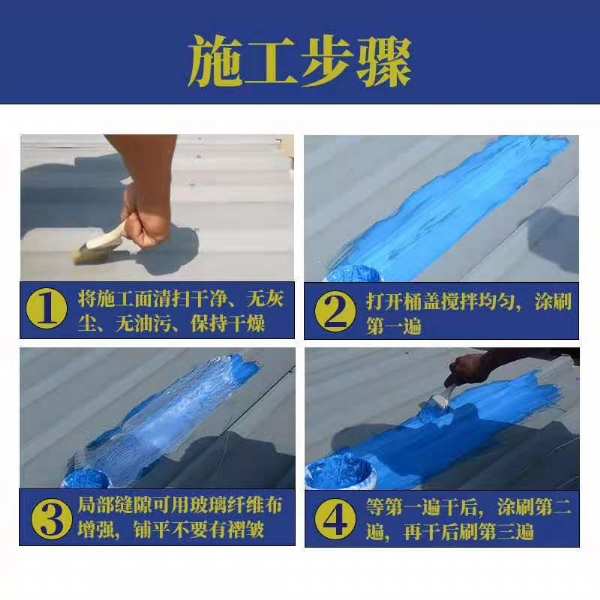 施工步骤

1 将施工面清扫干净、无灰尘、无油污、保持干燥

2 打开桶盖搅拌均匀，涂刷第一遍

3 局部缝隙可用玻璃纤维布增强，铺平不要有褶皱

4 等第一遍干后，涂刷第二遍，再干后刷第三遍